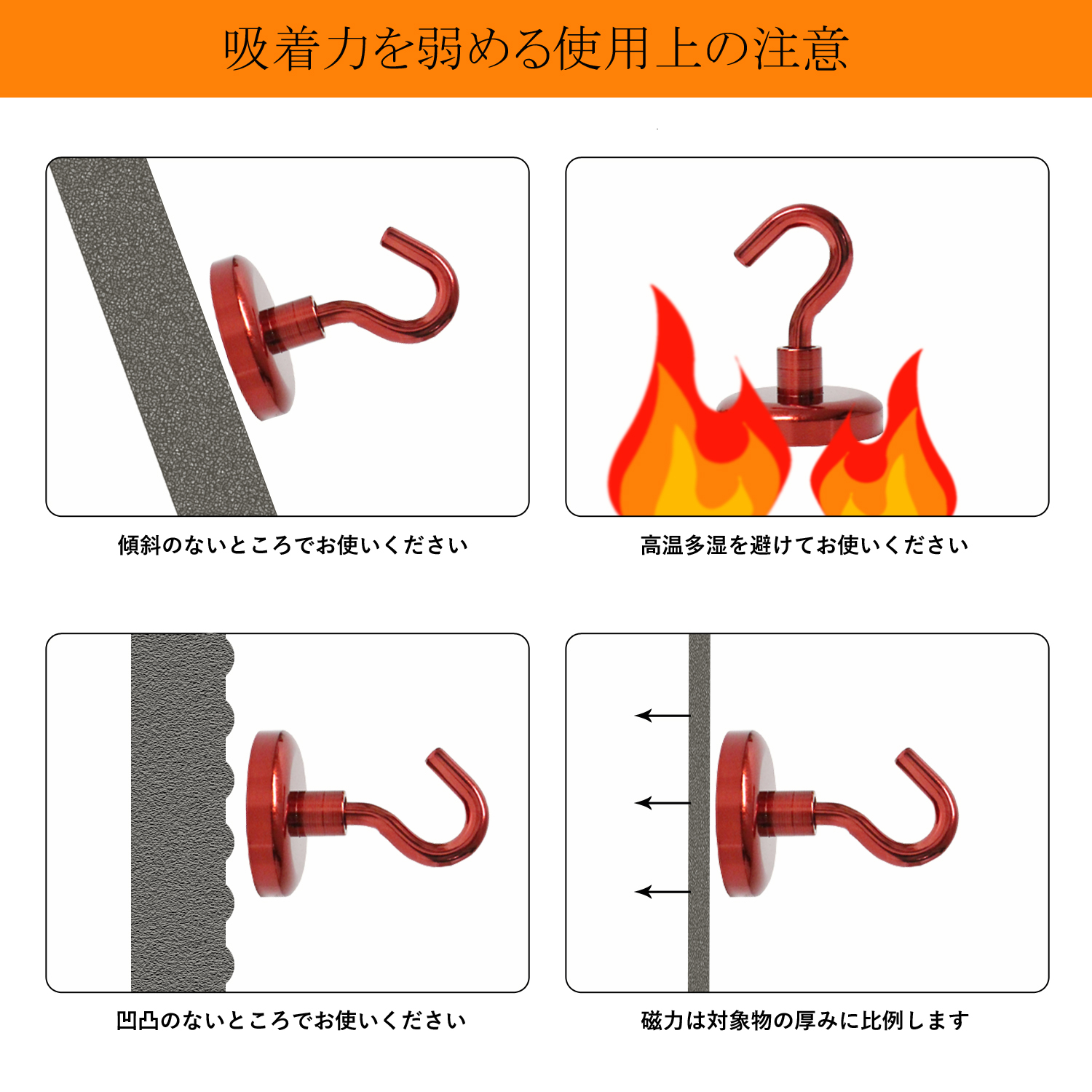 吸着力を弱める使用上の注意

傾斜のないところでお使いください

高温多湿を避けてお使いください

凹凸のないところでお使いください

磁力は対象物の厚みに比例します